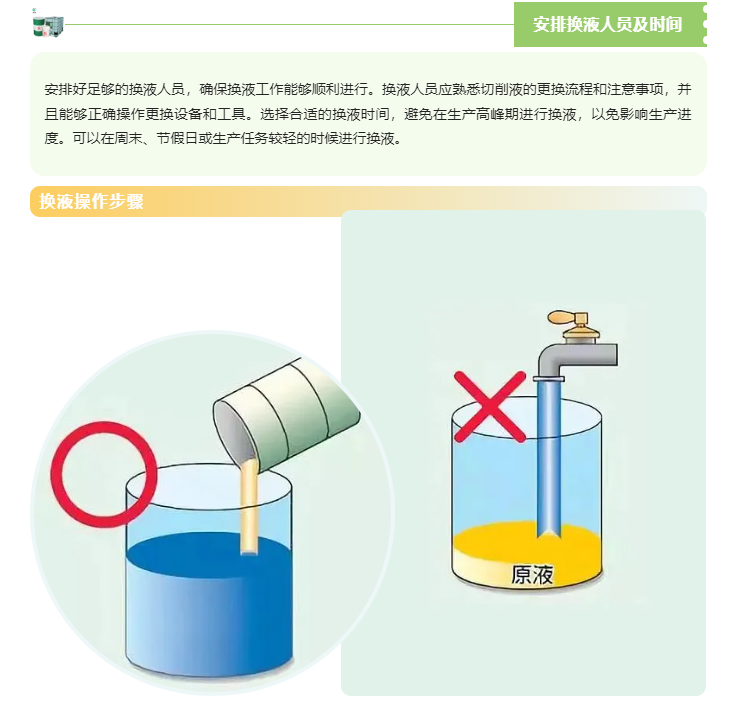 安排换液人员及时间

安排好足够的换液人员，确保换液工作能够顺利进行。换液人员应熟悉切削液的更换流程和注意事项，并且能够正确操作更换设备和工具。选择合适的换液时间，避免在生产高峰期进行换液，以免影响生产进度。可以在周末、节假日或生产任务较轻的时候进行换液。

换液操作步骤

原液